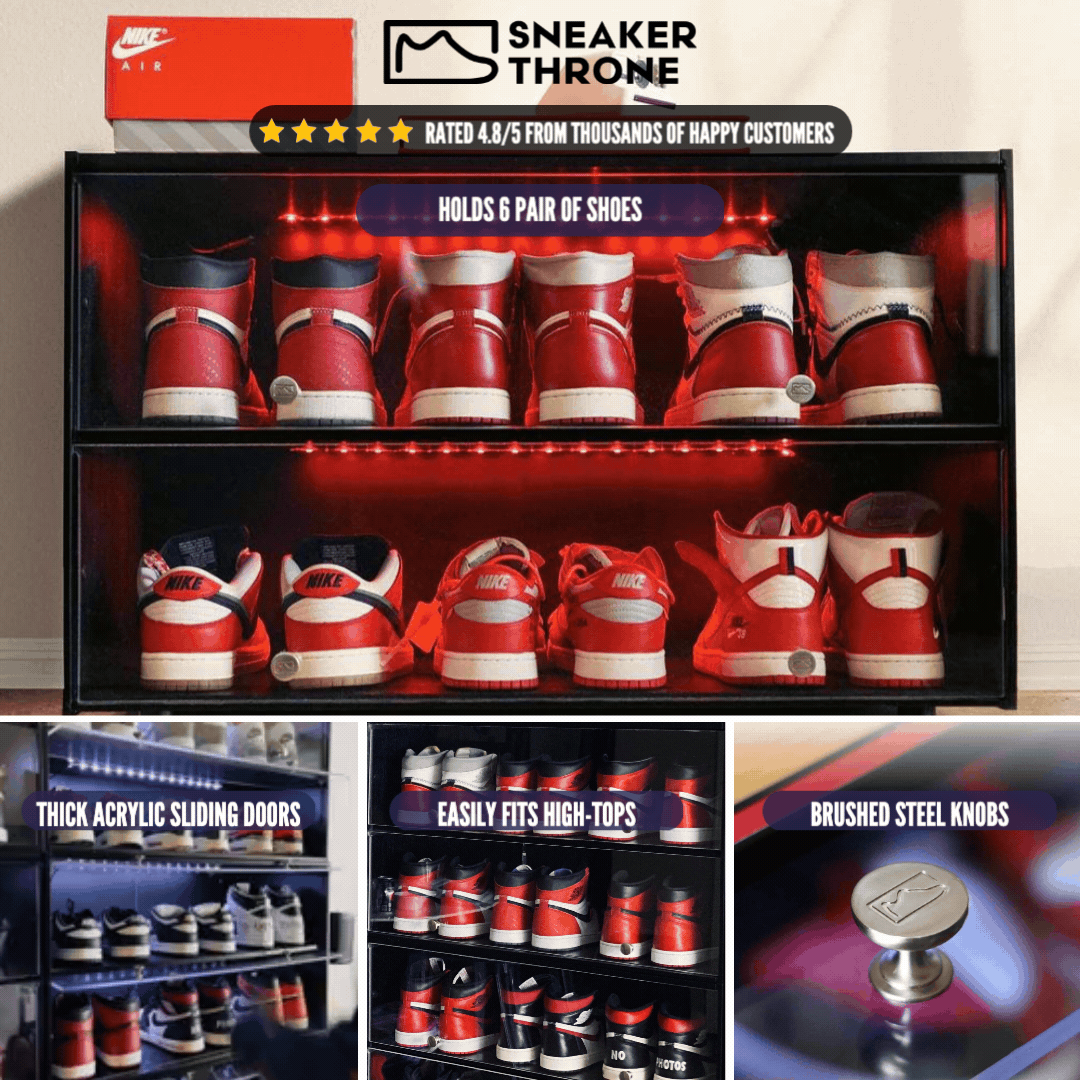 NIKE AIR

SNEAKER THRONE

RATED 4.8/5 FROM THOUSANDS OF HAPPY CUSTOMERS

HOLDS 6 PAIR OF SHOES

NIKE NIKE NIKE NIKE

THICK ACRYLIC SLIDING DOORS

EASILY FITS HIGH-TOPS

BRUSHED STEEL KNOBS

NO PHOTOS