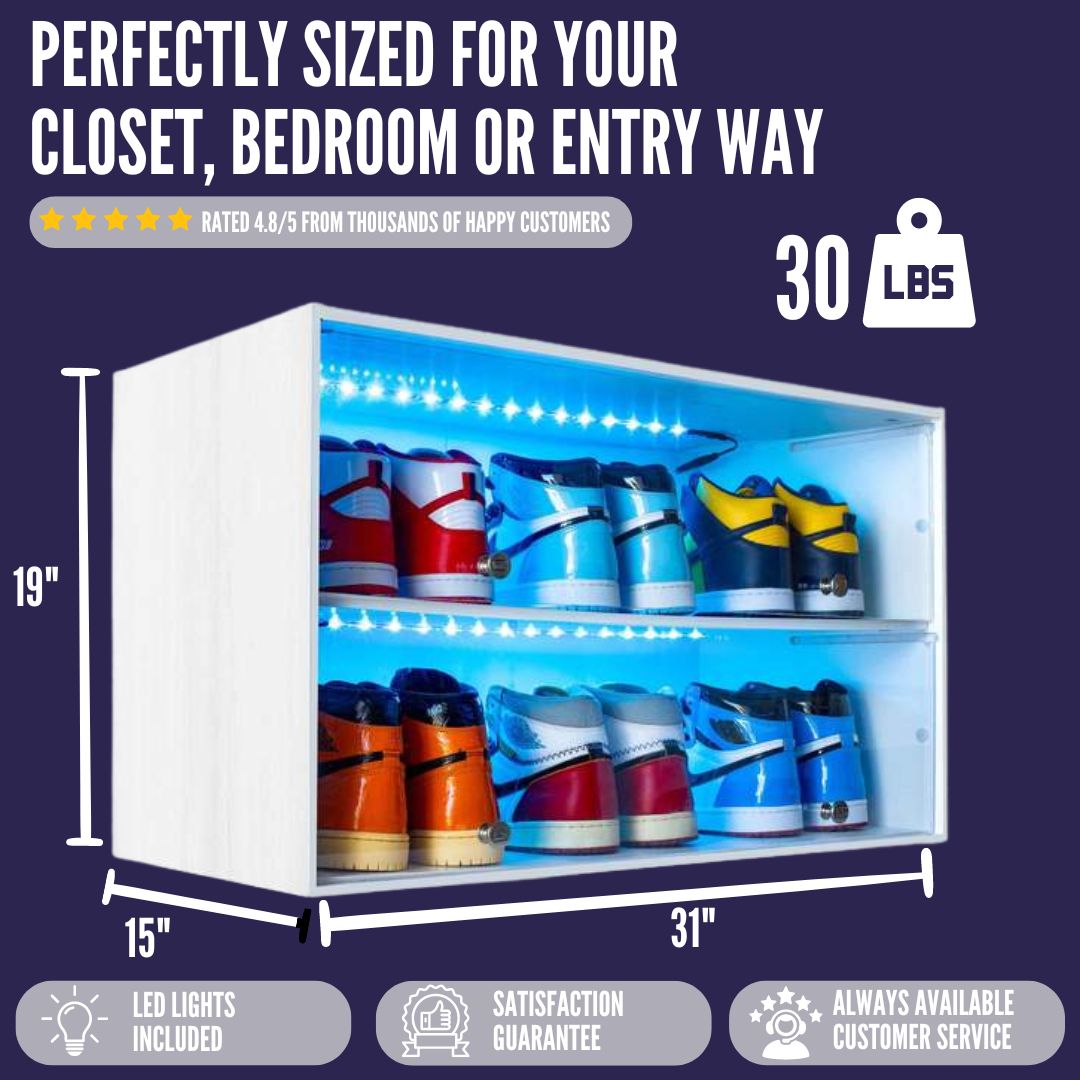 PERFECTLY SIZED FOR YOUR CLOSET, BEDROOM OR ENTRY WAY

RATED 4.8/5 FROM THOUSANDS OF HAPPY CUSTOMERS

30 LBS

19"

15"

31"

LED LIGHTS INCLUDED

SATISFACTION GUARANTEE

ALWAYS AVAILABLE CUSTOMER SERVICE