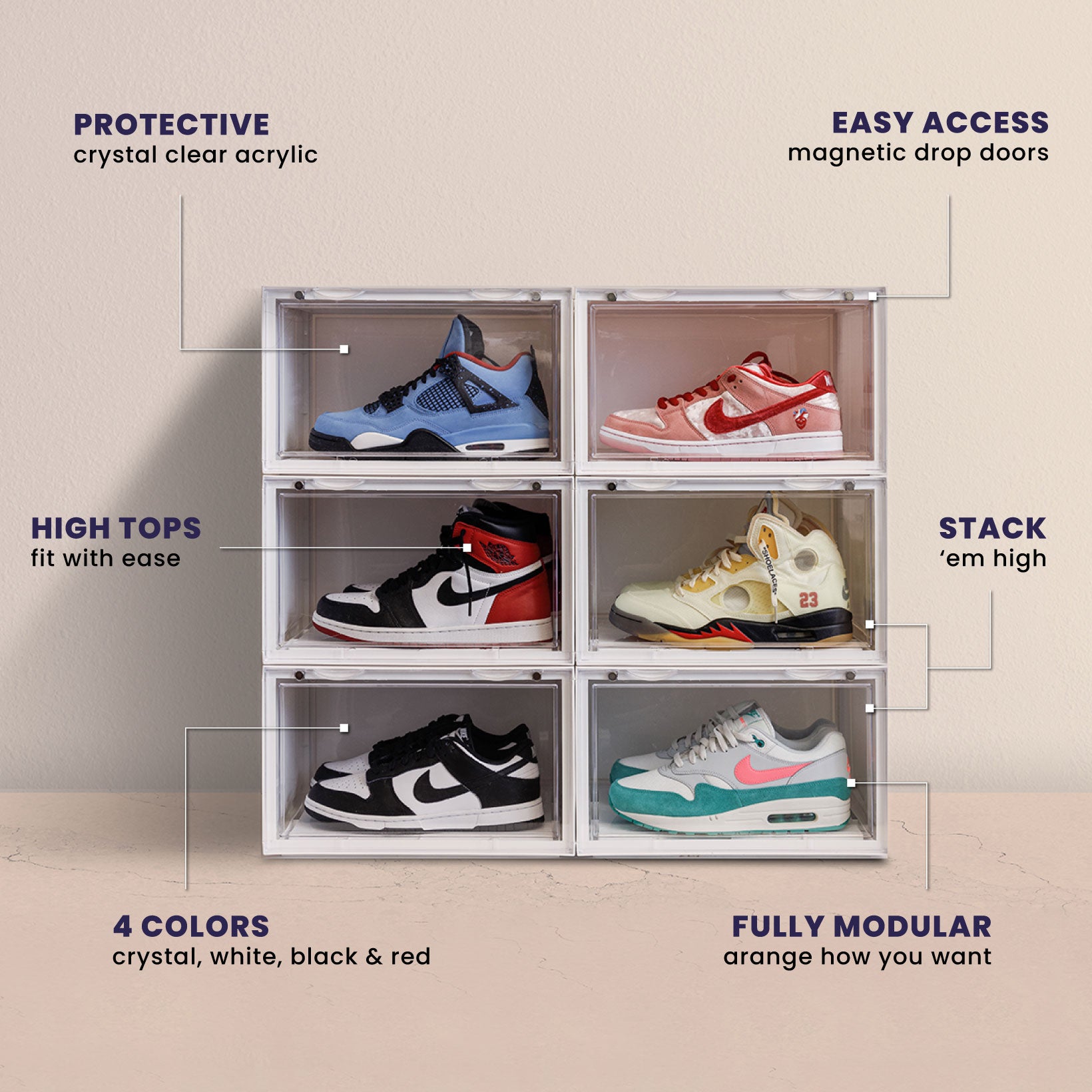 PROTECTIVE
crystal clear acrylic

EASY ACCESS
magnetic drop doors

HIGH TOPS
fit with ease

STACK
'em high

"SHOELACES"

23

4 COLORS
crystal, white, black & red

FULLY MODULAR
arange how you want